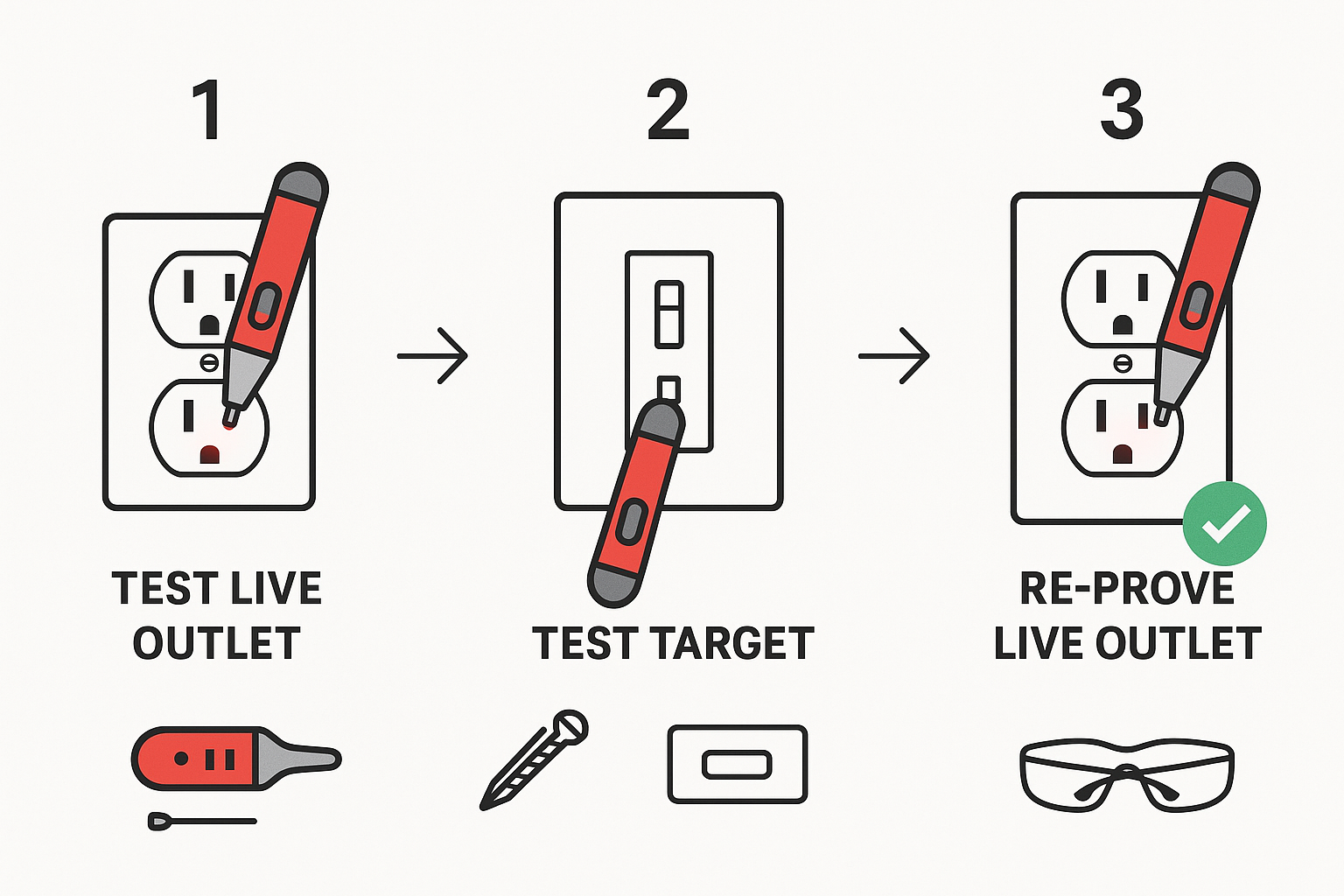 1

TEST LIVE OUTLET

2

TEST TARGET

3

RE-PROVE LIVE OUTLET